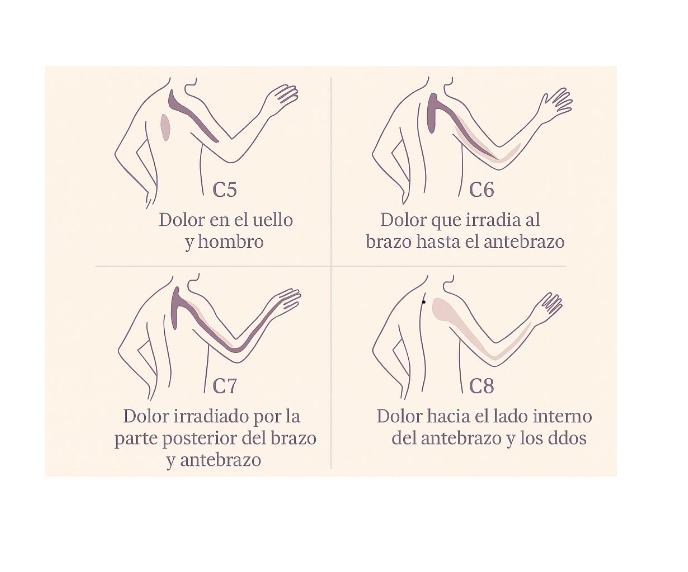 C5
Dolor en el uello y hombro

C6
Dolor que irradia al brazo hasta el antebrazo

C7
Dolor irradiado por la parte posterior del brazo y antebrazo

C8
Dolor hacia el lado interno del antebrazo y los ddos